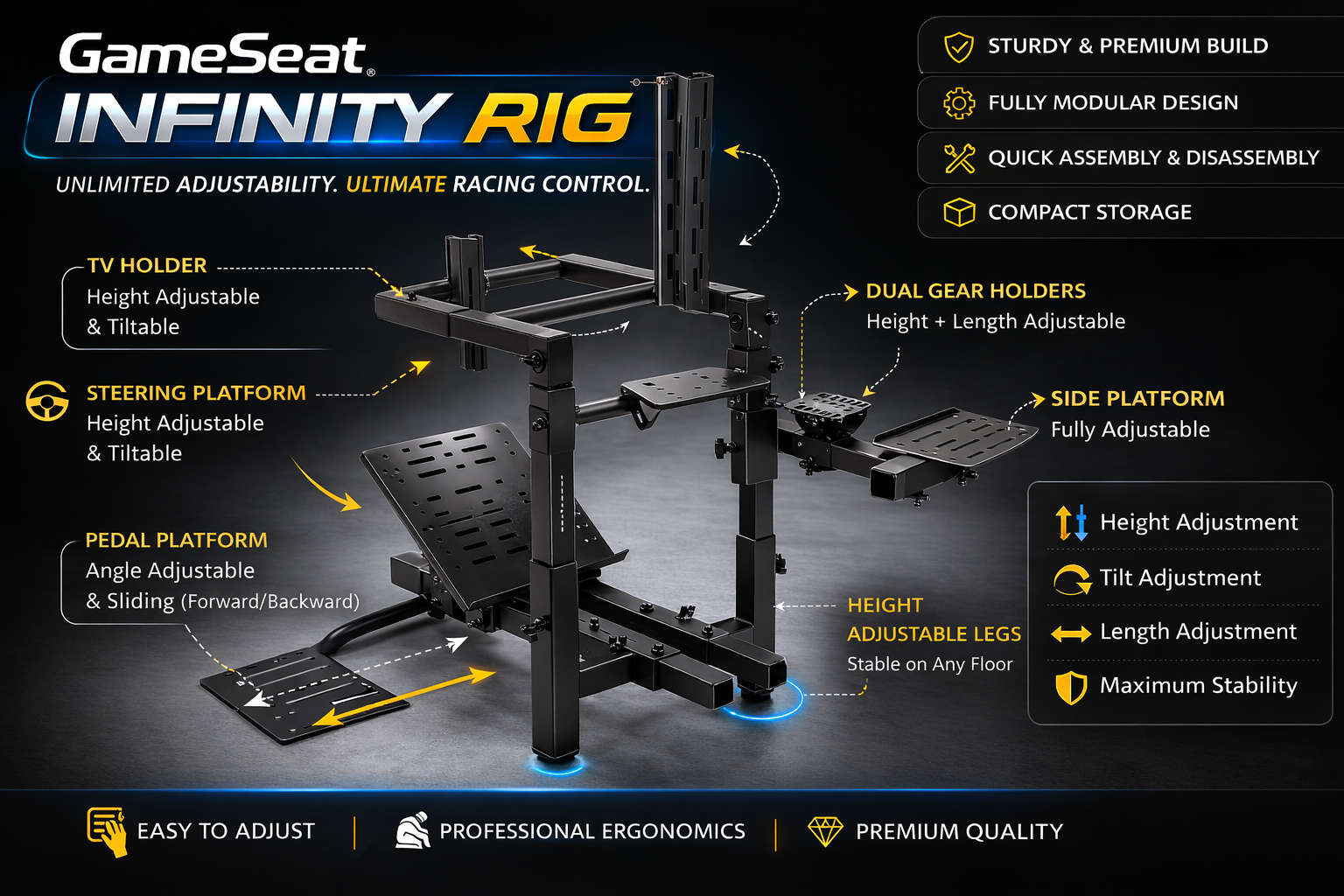 GameSeat®
INFINITY RIG
UNLIMITED ADJUSTABILITY. ULTIMATE RACING CONTROL.

STURDY & PREMIUM BUILD
FULLY MODULAR DESIGN
QUICK ASSEMBLY & DISASSEMBLY
COMPACT STORAGE

TV HOLDER
Height Adjustable
& Tiltable

STEERING PLATFORM
Height Adjustable
& Tiltable

PEDAL PLATFORM
Angle Adjustable
& Sliding (Forward/Backward)

DUAL GEAR HOLDERS
Height + Length Adjustable

SIDE PLATFORM
Fully Adjustable

HEIGHT
ADJUSTABLE LEGS
Stable on Any Floor

Height Adjustment
Tilt Adjustment
Length Adjustment
Maximum Stability

EASY TO ADJUST | PROFESSIONAL ERGONOMICS | PREMIUM QUALITY